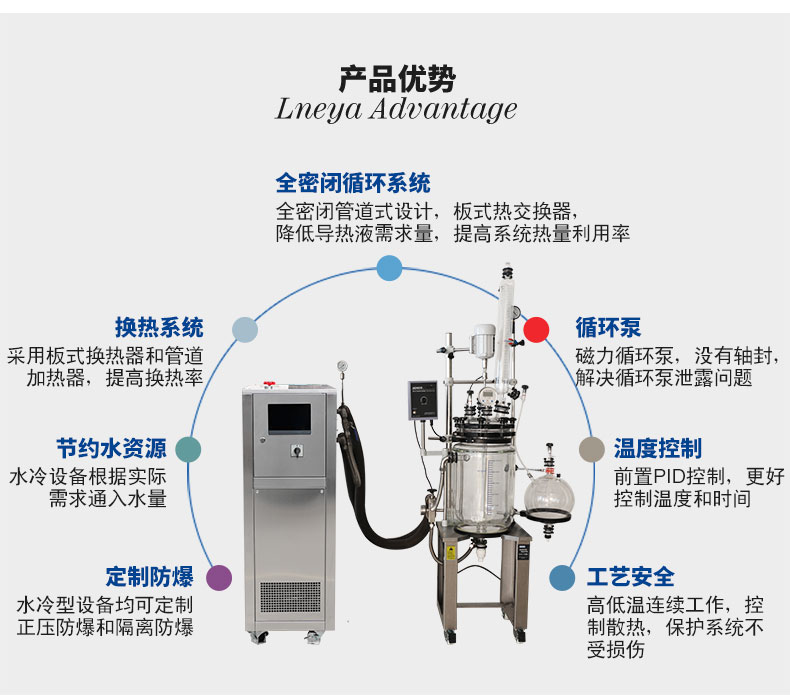 产品优势
Lneya Advantage

全密闭循环系统
全密闭管道式设计，板式热交换器，降低导热液需求量，提高系统热量利用率

换热系统
采用板式换热器和管道加热器，提高换热率

节约水资源
水冷设备根据实际需求通入水量

定制防爆
水冷型设备均可定制正压防爆和隔离防爆

循环泵
磁力循环泵，没有轴封，解决循环泵泄露问题

温度控制
前置PID控制，更好控制温度和时间

工艺安全
高低温连续工作，控制散热，保护系统不受损伤